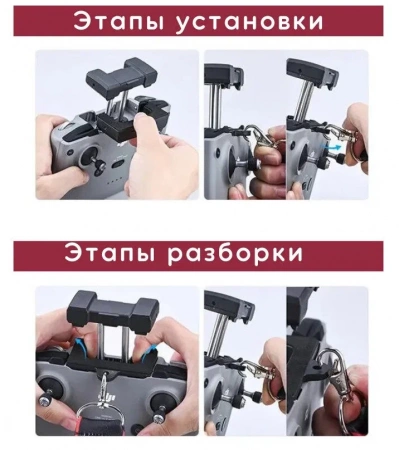 Этапы установки

Этапы разборки