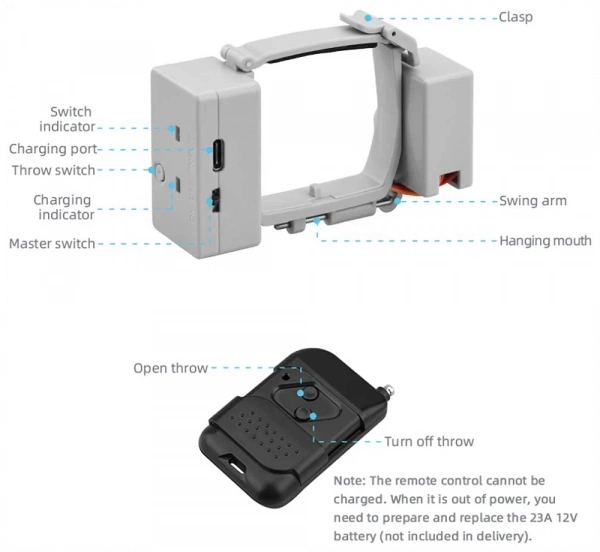 Clasp

Switch indicator

Charging port

Throw switch

Charging indicator

Master switch

Swing arm

Hanging mouth

Open throw

Turn off throw

Note: The remote control cannot be charged. When it is out of power, you need to prepare and replace the 23A 12V battery (not included in delivery).