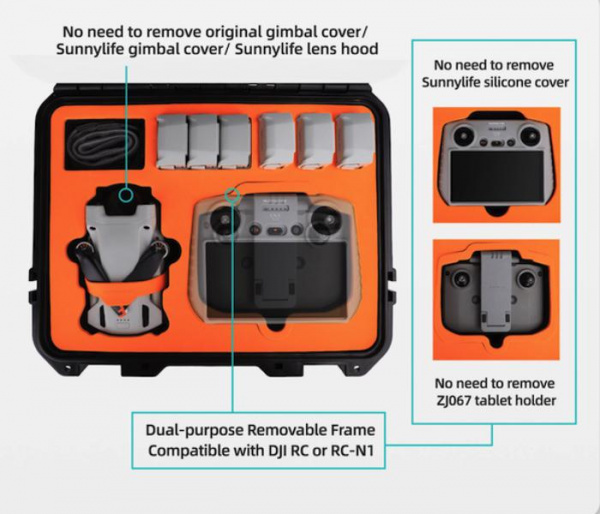 No need to remove original gimbal cover/ Sunnylife gimbal cover/ Sunnylife lens hood

No need to remove Sunnylife silicone cover

No need to remove ZJ067 tablet holder

Dual-purpose Removable Frame Compatible with DJI RC or RC-N1