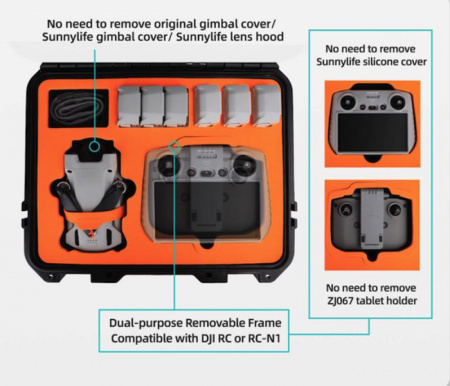 No need to remove original gimbal cover/ Sunnylife gimbal cover/ Sunnylife lens hood

No need to remove Sunnylife silicone cover

No need to remove ZJ067 tablet holder

Dual-purpose Removable Frame Compatible with DJI RC or RC-N1