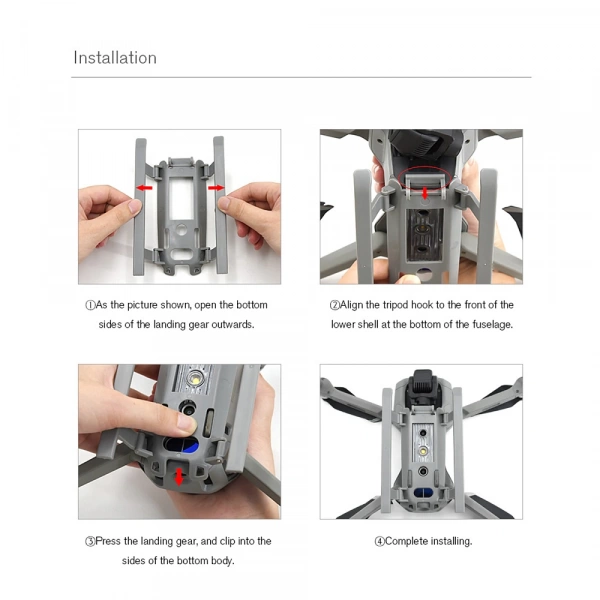 Installation

①As the picture shown, open the bottom sides of the landing gear outwards.

②Align the tripod hook to the front of the lower shell at the bottom of the fuselage.

③Press the landing gear, and clip into the sides of the bottom body.

④Complete installing.