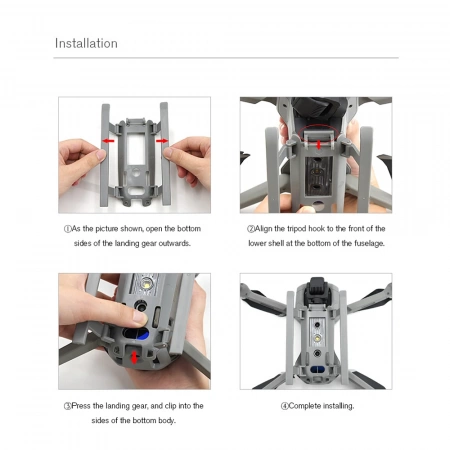 Installation

①As the picture shown, open the bottom sides of the landing gear outwards.

②Align the tripod hook to the front of the lower shell at the bottom of the fuselage.

③Press the landing gear, and clip into the sides of the bottom body.

④Complete installing.