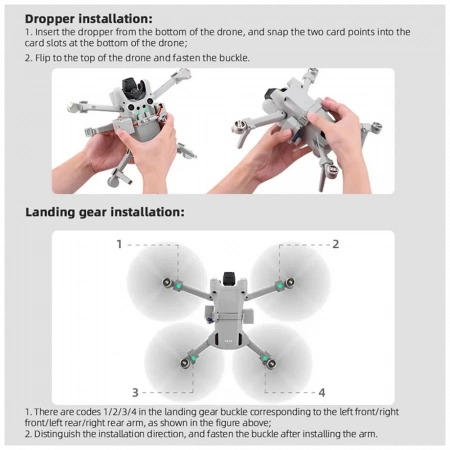 Dropper installation:
1. Insert the dropper from the bottom of the drone, and snap the two card points into the card slots at the bottom of the drone;
2. Flip to the top of the drone and fasten the buckle.

Landing gear installation:

1
2
3
4

1. There are codes 1/2/3/4 in the landing gear buckle corresponding to the left front/right front/left rear/right rear arm, as shown in the figure above;
2. Distinguish the installation direction, and fasten the buckle after installing the arm.