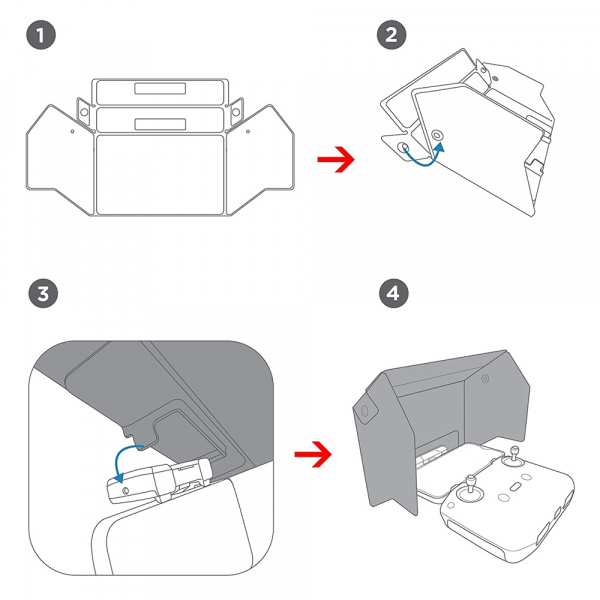 1

2

3

4